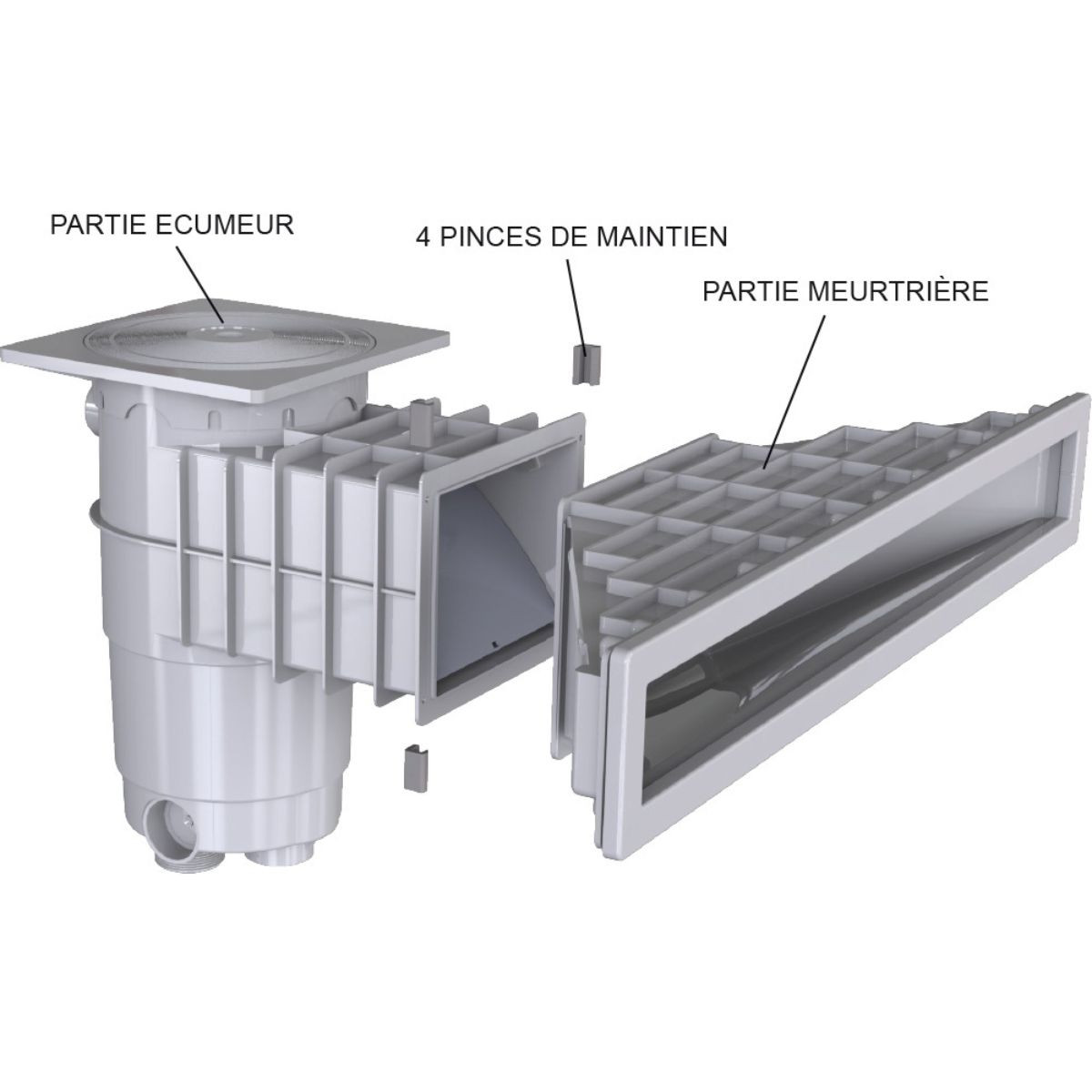 PARTIE ECUMEUR

4 PINCES DE MAINTIEN

PARTIE MEURTRIÈRE